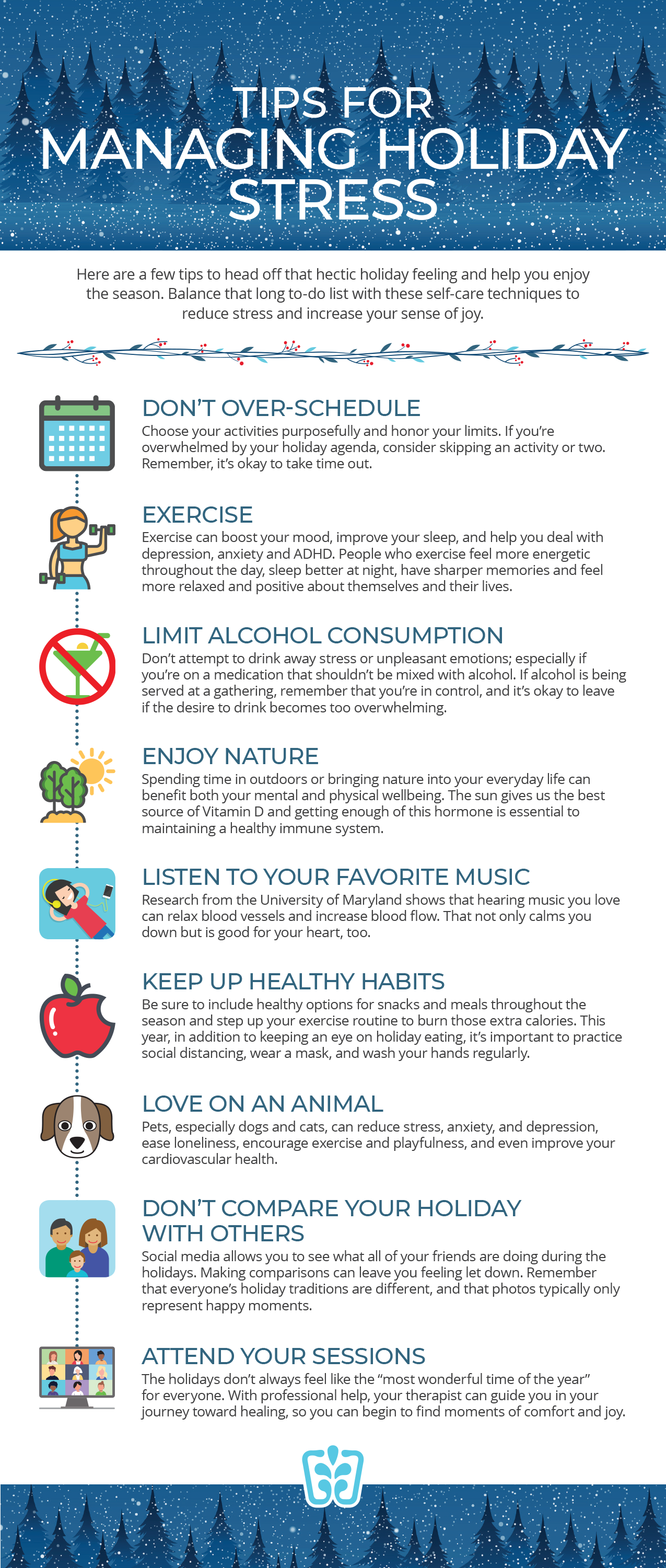 TIPS FOR MANAGING HOLIDAY STRESS

Here are a few tips to head off that hectic holiday feeling and help you enjoy the season. Balance that long to-do list with these self-care techniques to reduce stress and increase your sense of joy.

DON'T OVER-SCHEDULE
Choose your activities purposefully and honor your limits. If you're overwhelmed by your holiday agenda, consider skipping an activity or two. Remember, it's okay to take time out.

EXERCISE
Exercise can boost your mood, improve your sleep, and help you deal with depression, anxiety and ADHD. People who exercise feel more energetic throughout the day, sleep better at night, have sharper memories and feel more relaxed and positive about themselves and their lives.

LIMIT ALCOHOL CONSUMPTION
Don't attempt to drink away stress or unpleasant emotions; especially if you're on a medication that shouldn't be mixed with alcohol. If alcohol is being served at a gathering, remember that you're in control, and it's okay to leave if the desire to drink becomes too overwhelming.

ENJOY NATURE
Spending time in outdoors or bringing nature into your everyday life can benefit both your mental and physical wellbeing. The sun gives us the best source of Vitamin D and getting enough of this hormone is essential to maintaining a healthy immune system.

LISTEN TO YOUR FAVORITE MUSIC
Research from the University of Maryland shows that hearing music you love can relax blood vessels and increase blood flow. That not only calms you down but is good for your heart, too.

KEEP UP HEALTHY HABITS
Be sure to include healthy options for snacks and meals throughout the season and step up your exercise routine to burn those extra calories. This year, in addition to keeping an eye on holiday eating, it's important to practice social distancing, wear a mask, and wash your hands regularly.

LOVE ON AN ANIMAL
Pets, especially dogs and cats, can reduce stress, anxiety, and depression, ease loneliness, encourage exercise and playfulness, and even improve your cardiovascular health.

DON'T COMPARE YOUR HOLIDAY WITH OTHERS
Social media allows you to see what all of your friends are doing during the holidays. Making comparisons can leave you feeling let down. Remember that everyone's holiday traditions are different, and that photos typically only represent happy moments.

ATTEND YOUR SESSIONS
The holidays don't always feel like the "most wonderful time of the year" for everyone. With professional help, your therapist can guide you in your journey toward healing, so you can begin to find moments of comfort and joy.